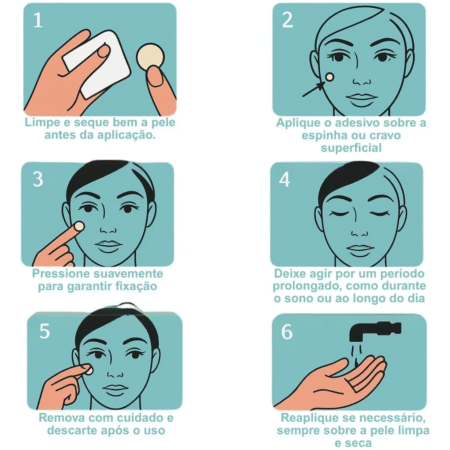 1

Limpe e seque bem a pele antes da aplicação.

2

Aplique o adesivo sobre a espinha ou cravo superficial

3

Pressione suavemente para garantir fixação

4

Deixe agir por um período prolongado, como durante o sono ou ao longo do dia

5

Remova com cuidado e descarte após o uso

6

Reaplique se necessário, sempre sobre a pele limpa e seca